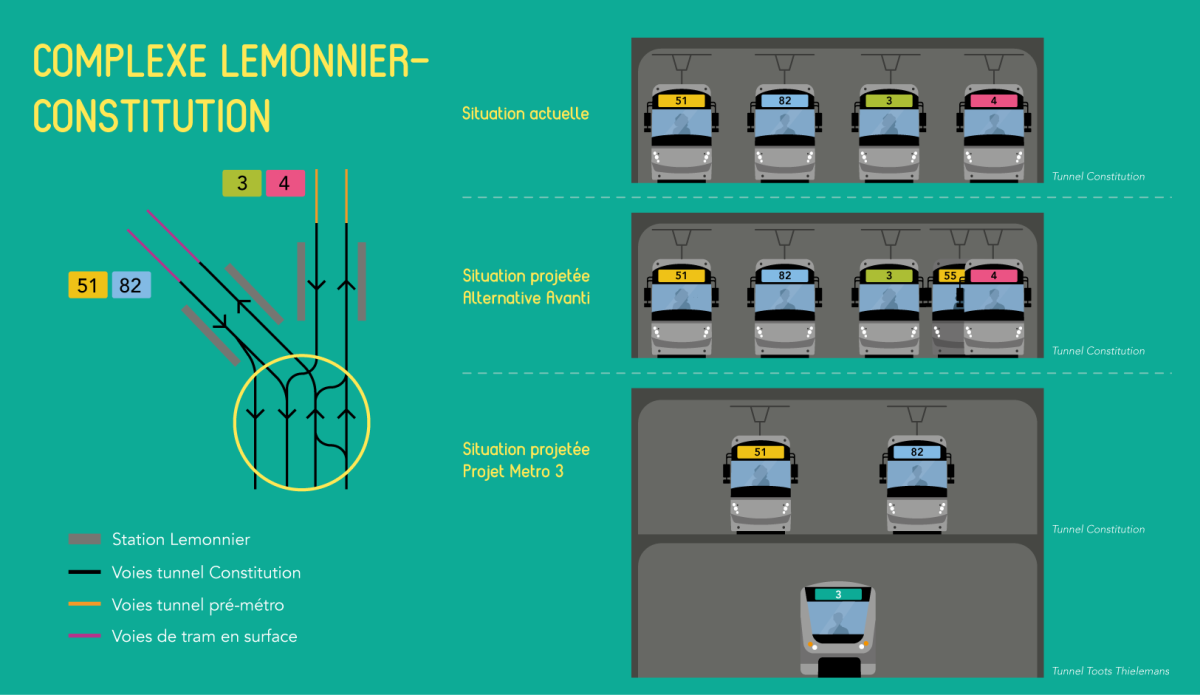 COMPLEXE LEMONNIER-CONSTITUTION

3 4

51 82

Station Lemonnier
Voies tunnel Constitution
Voies tunnel pré-métro
Voies de tram en surface

Situation actuelle

51 82 3 4

Tunnel Constitution

Situation projetée
Alternative Avanti

51 82 3 55 4

Tunnel Constitution

Situation projetée
Projet Metro 3

51 82

Tunnel Constitution

3

Tunnel Toots Thielemans